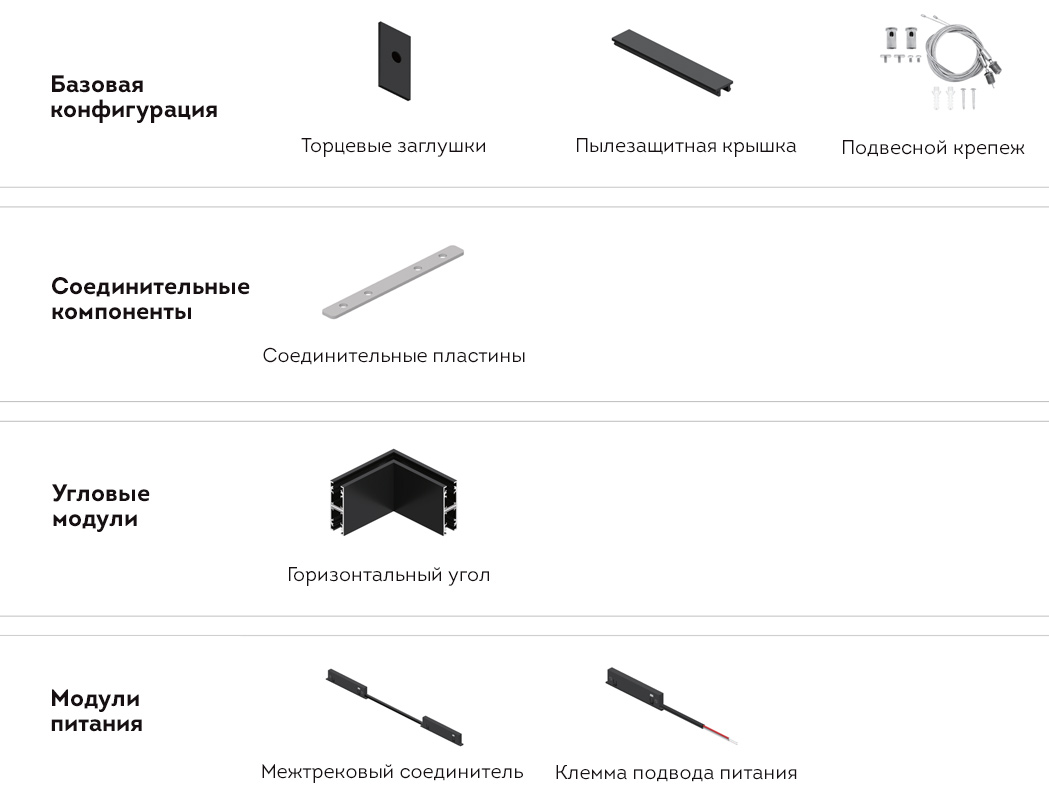 Базовая конфигурация

Торцевые заглушки

Пылезащитная крышка

Подвесной крепеж

Соединительные компоненты

Соединительные пластины

Угловые модули

Горизонтальный угол

Модули питания

Межтрековый соединитель

Клемма подвода питания