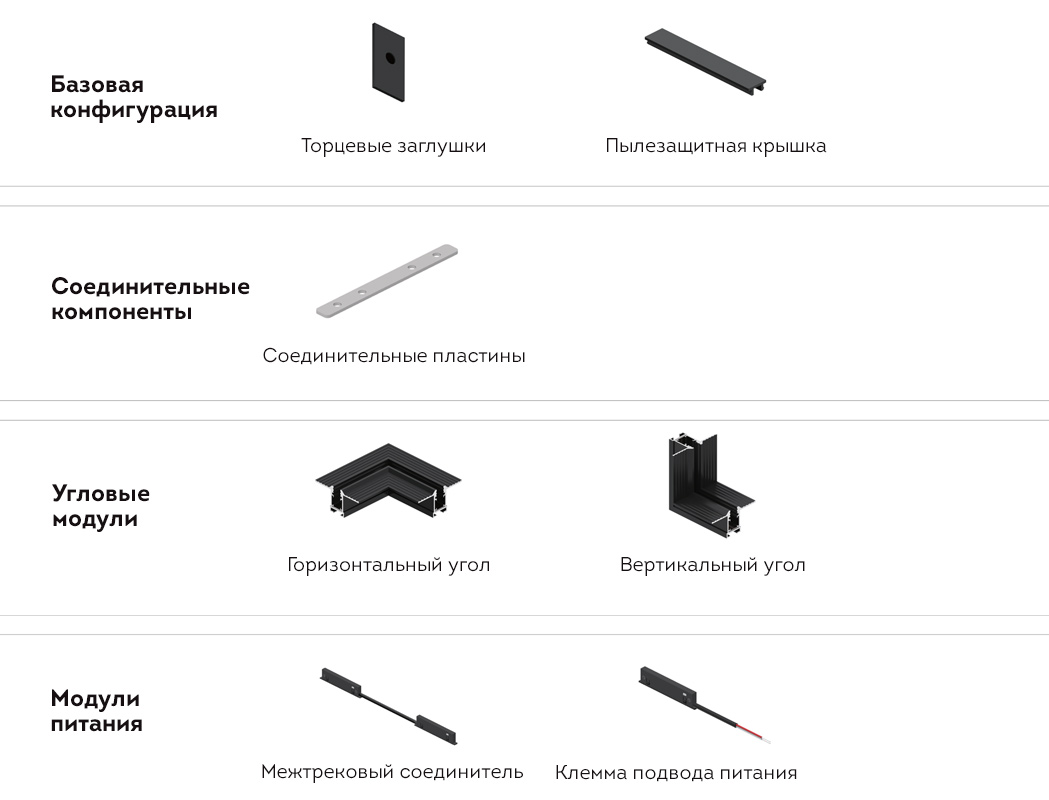 Базовая конфигурация

Торцевые заглушки

Пылезащитная крышка

Соединительные компоненты

Соединительные пластины

Угловые модули

Горизонтальный угол

Вертикальный угол

Модули питания

Межтрековый соединитель

Клемма подвода питания