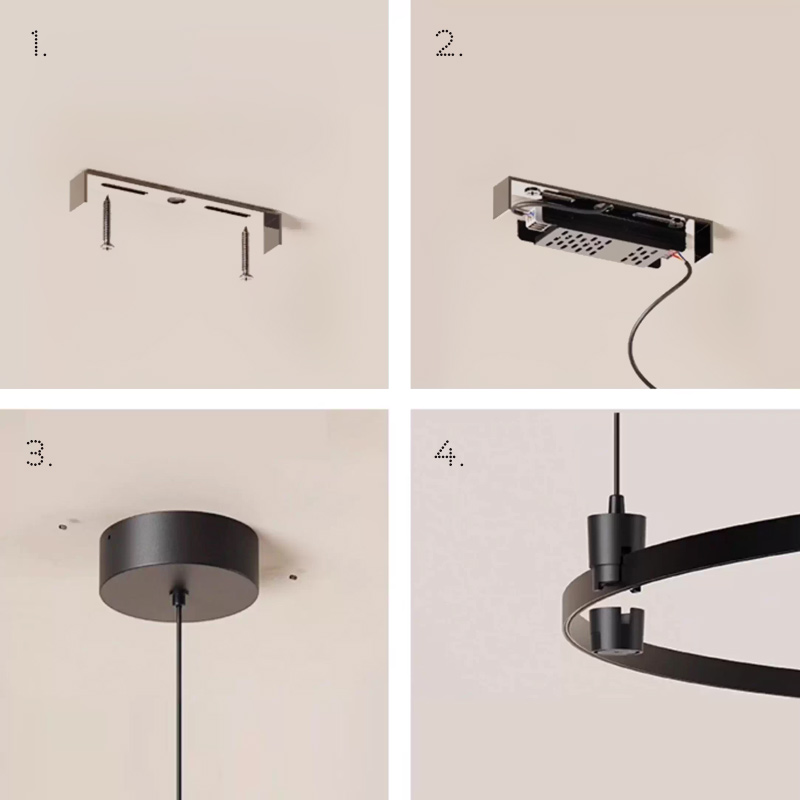 1.

2.

3.

4.